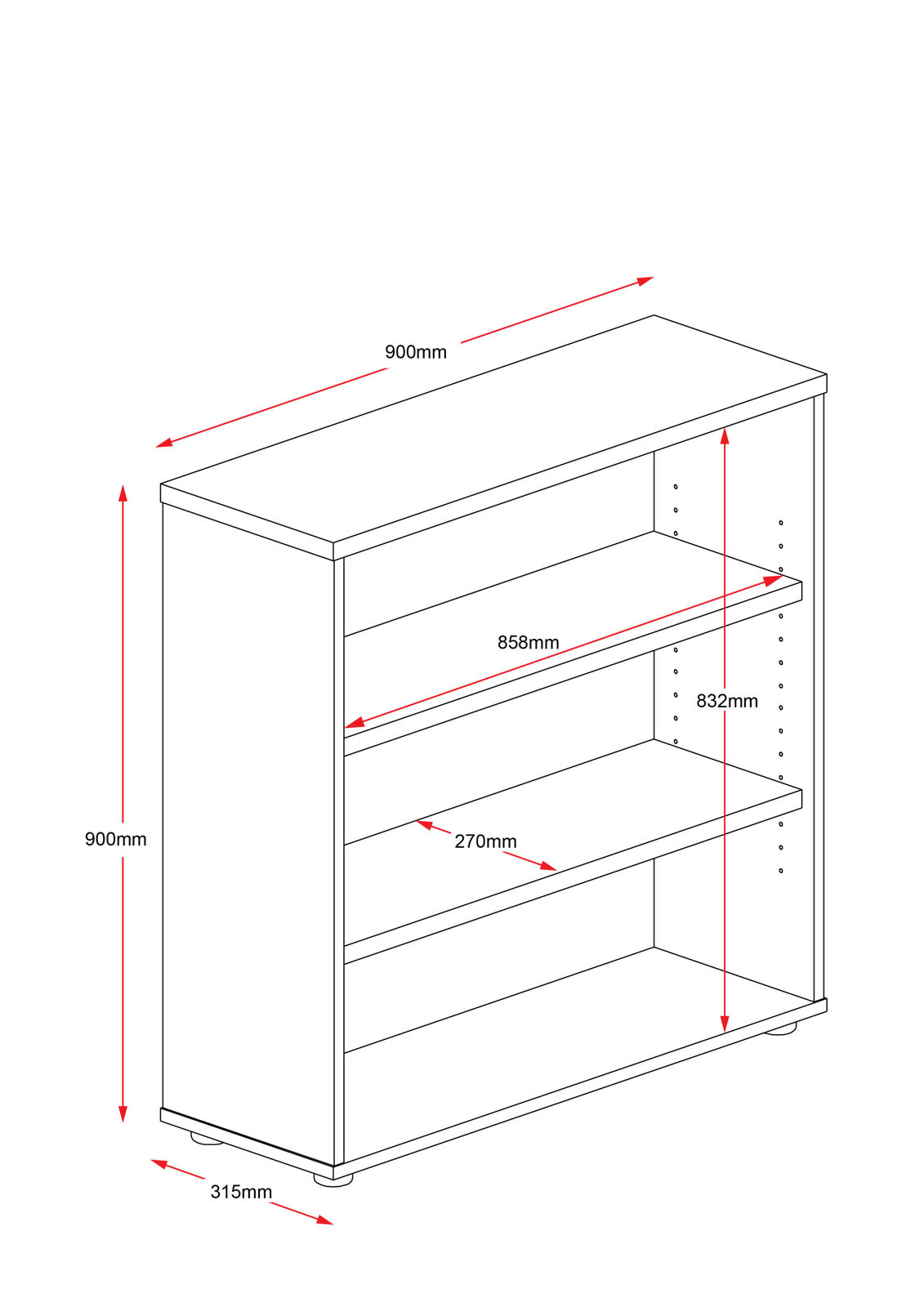 900mm

858mm

832mm

900mm

270mm

315mm