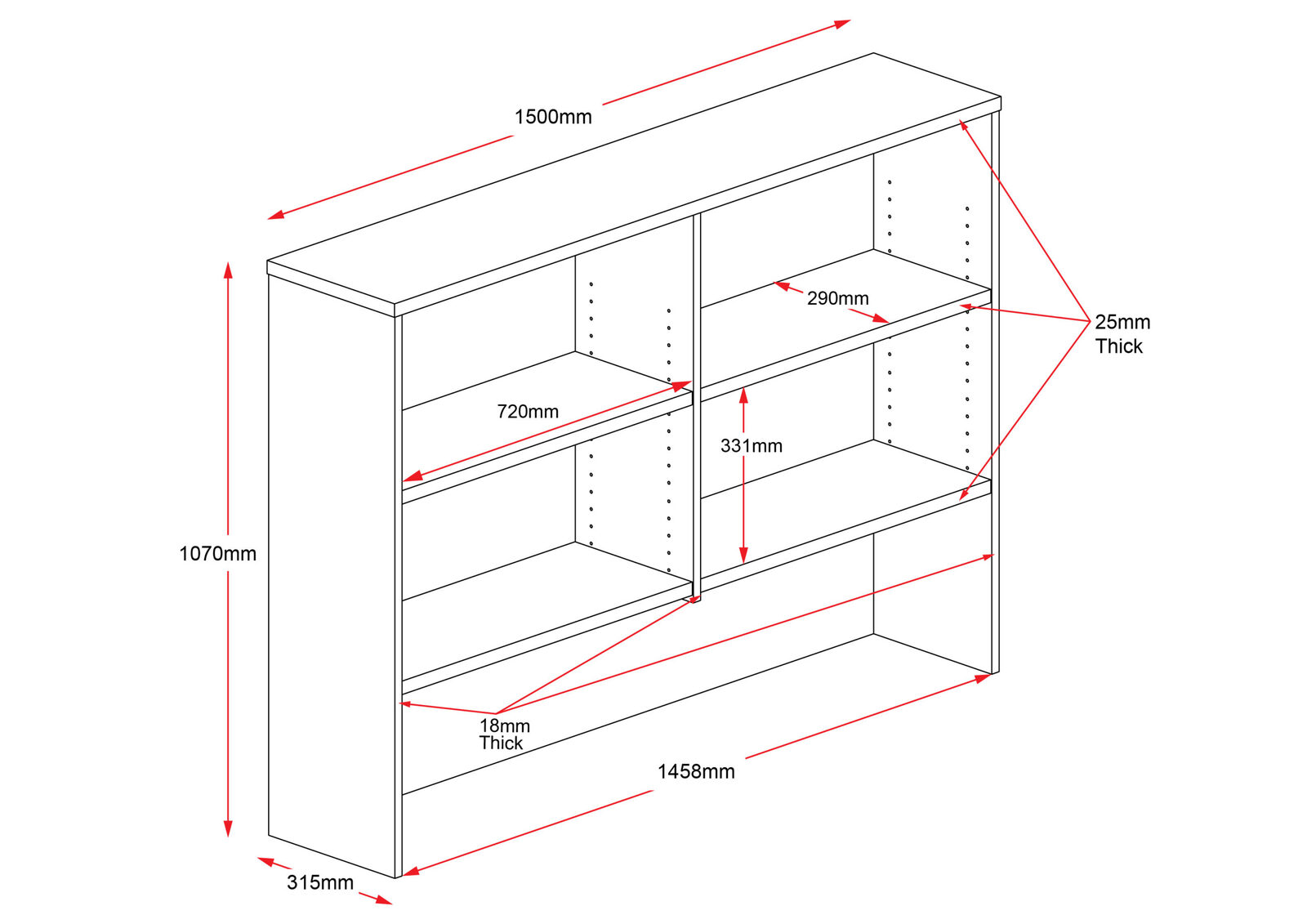 1500mm

290mm

25mm Thick

720mm

331mm

1070mm

18mm Thick

1458mm

315mm