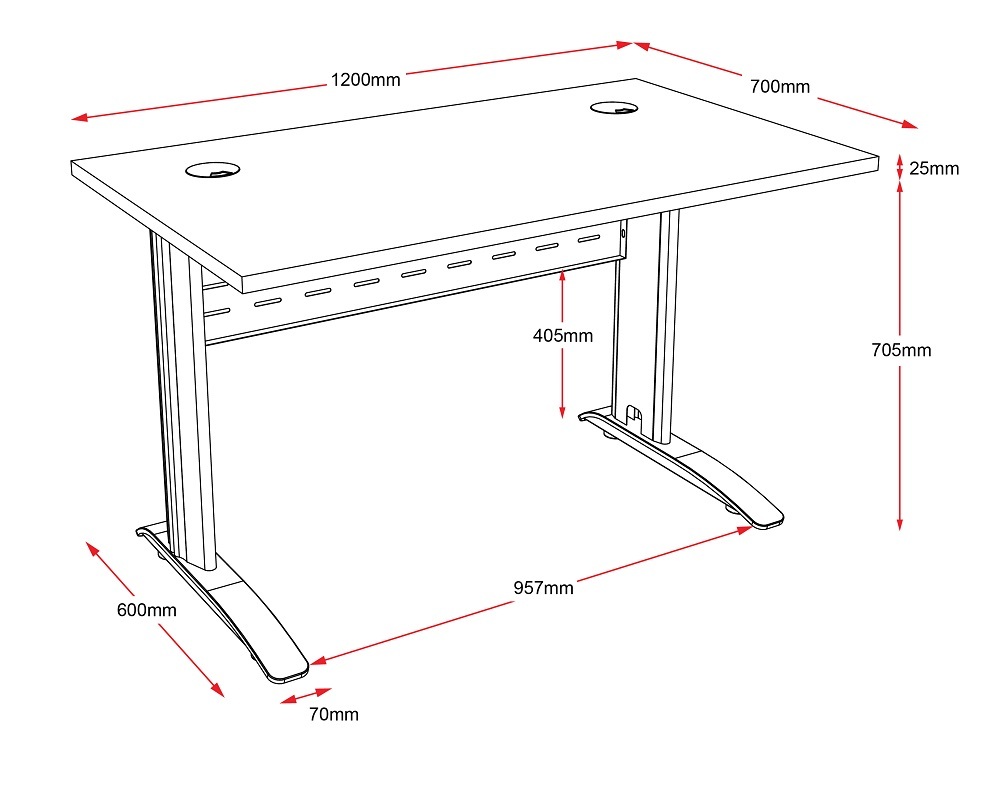 1200mm
700mm
25mm
405mm
705mm
957mm
600mm
70mm