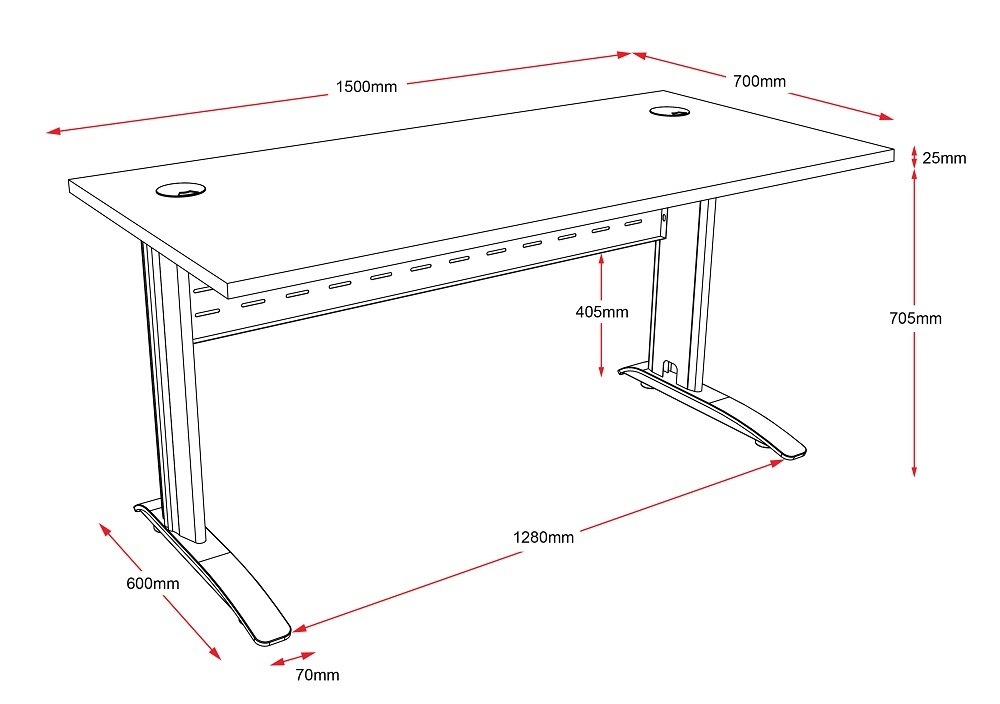 1500mm
700mm
25mm
405mm
705mm
1280mm
600mm
70mm