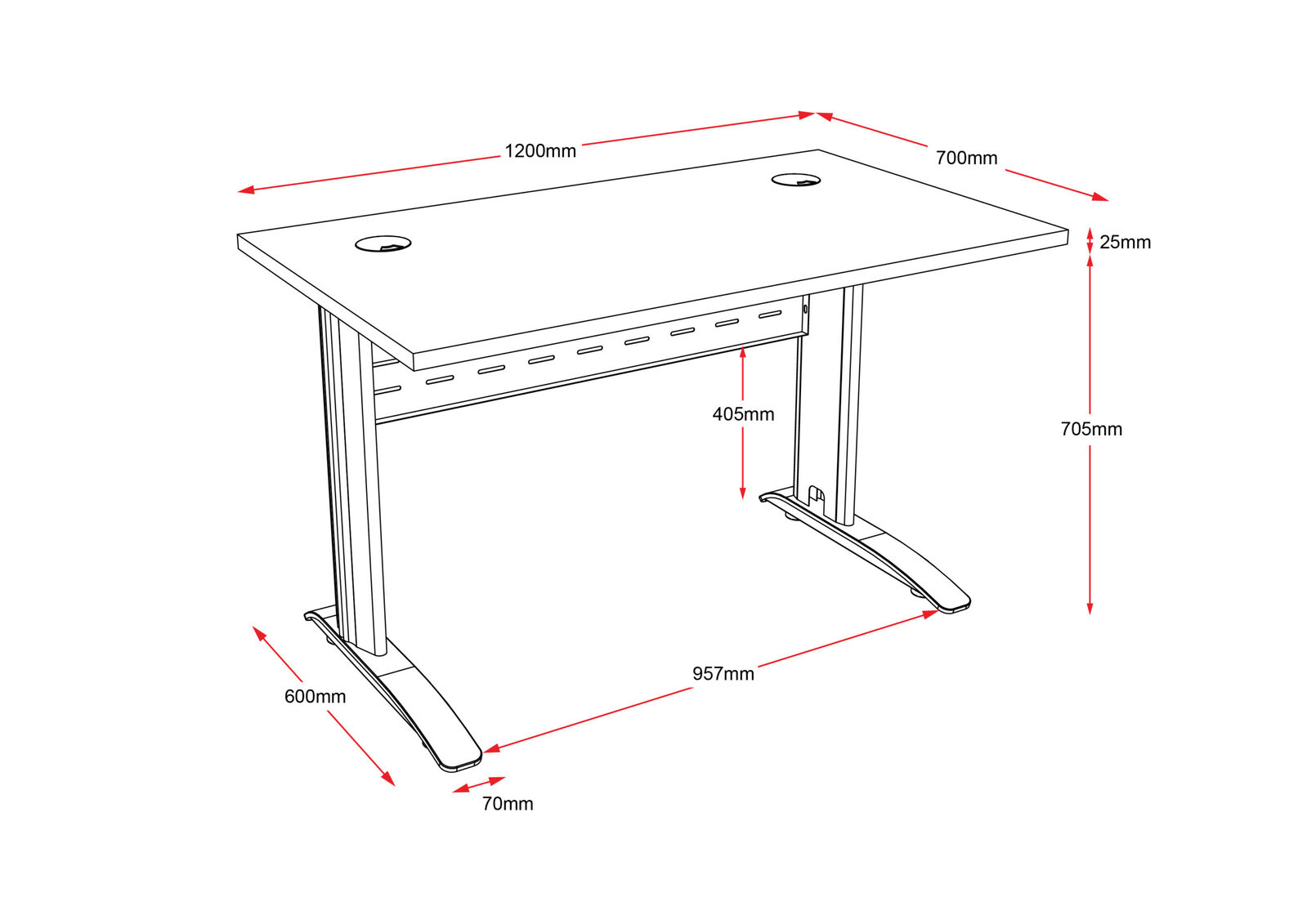 1200mm
700mm
25mm
405mm
705mm
600mm
957mm
70mm