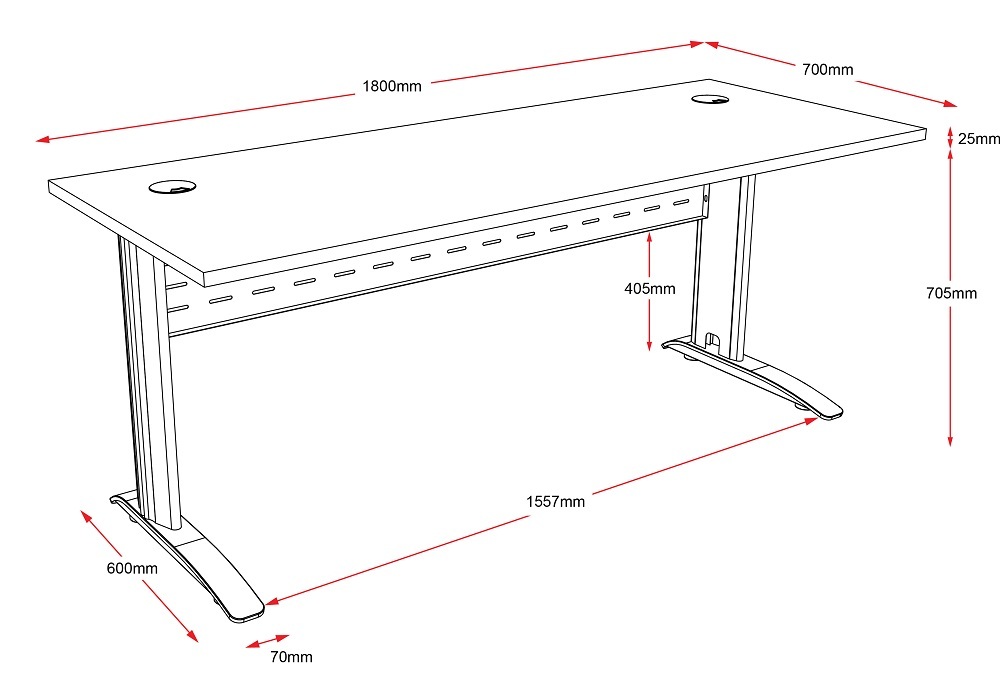 1800mm
700mm
25mm
405mm
705mm
1557mm
600mm
70mm