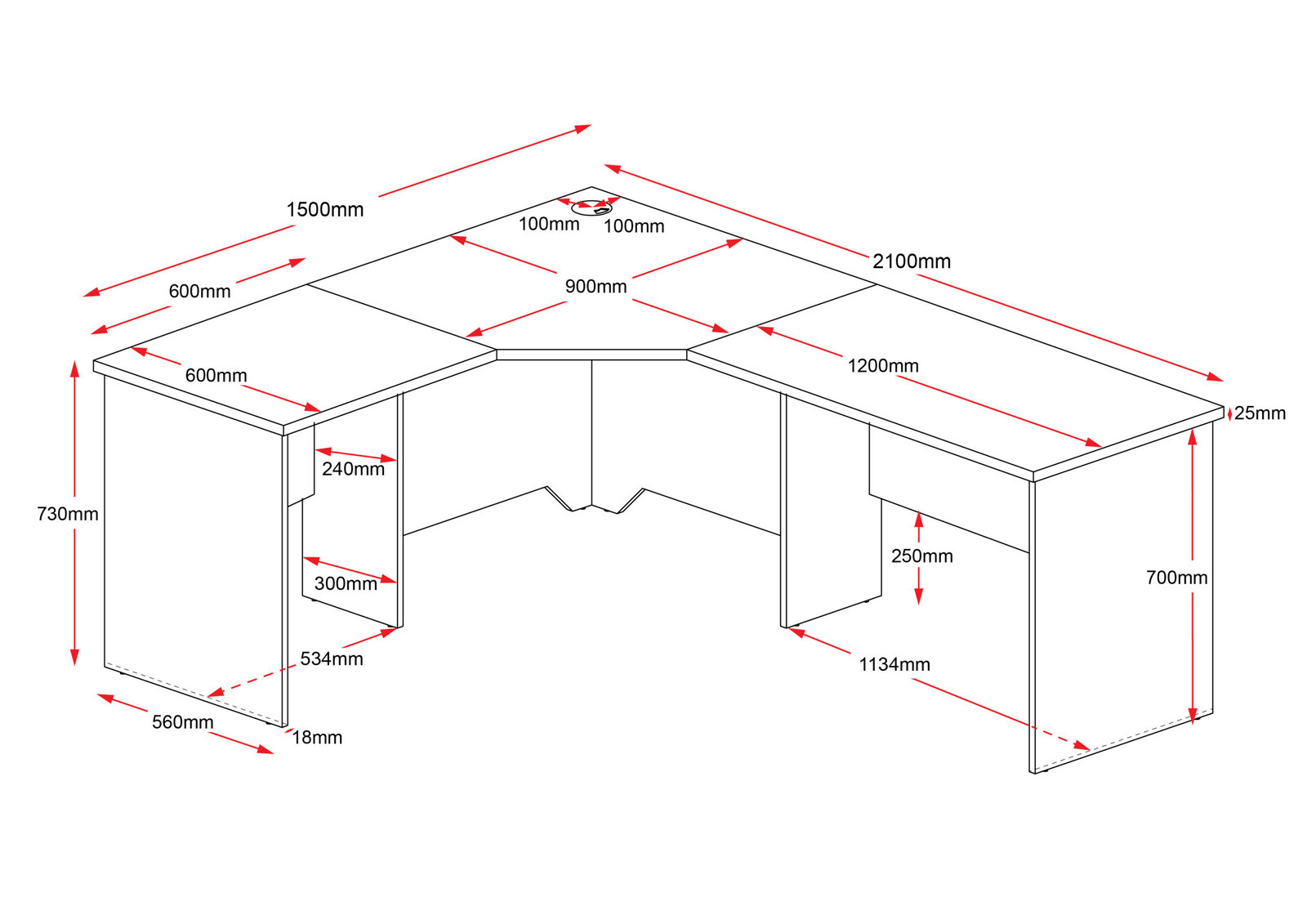 1500mm
100mm
100mm
2100mm
600mm
900mm
600mm
1200mm
25mm
240mm
730mm
250mm
700mm
300mm
534mm
1134mm
560mm
18mm