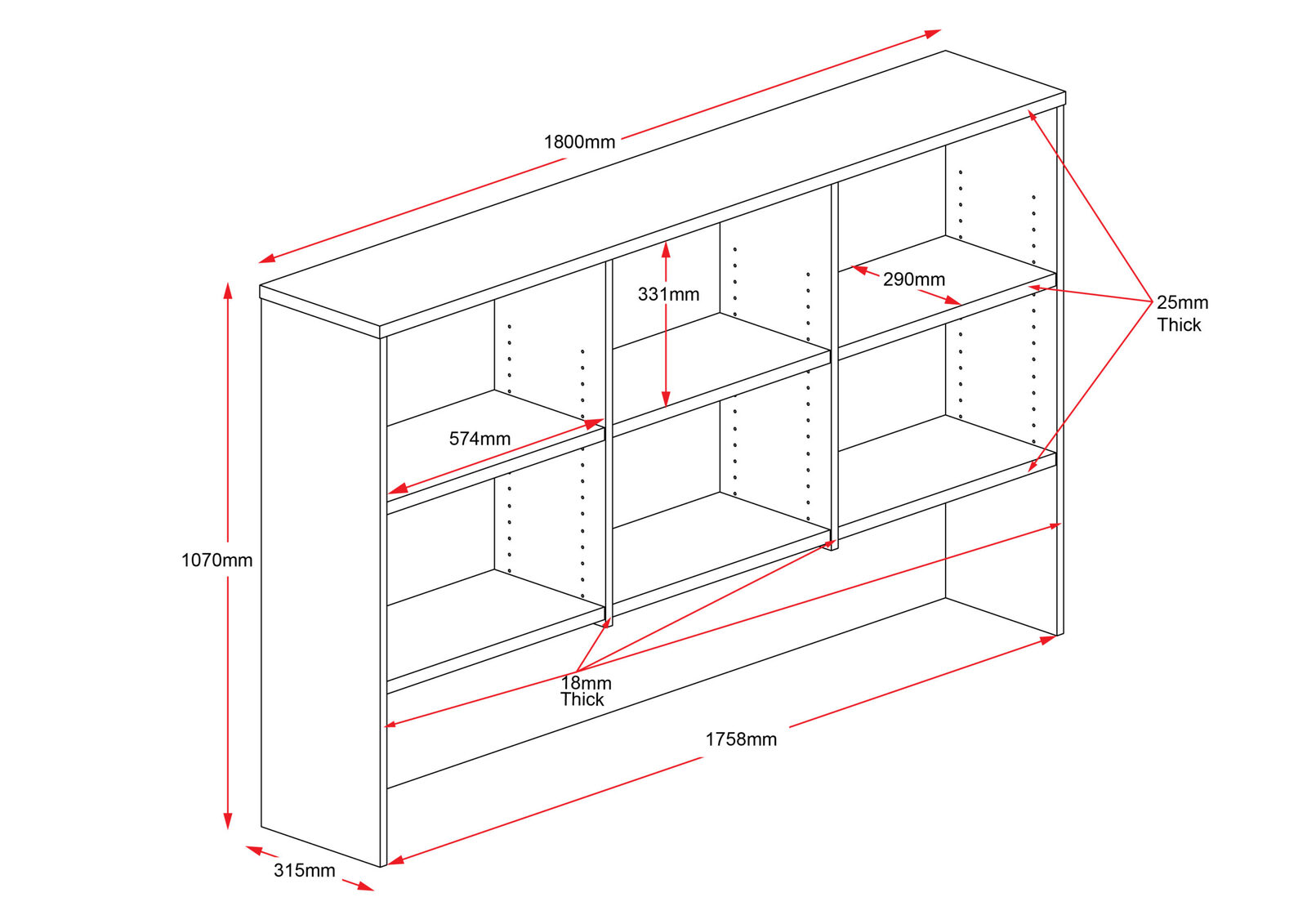 1800mm

331mm

290mm

25mm
Thick

574mm

1070mm

18mm
Thick

1758mm

315mm