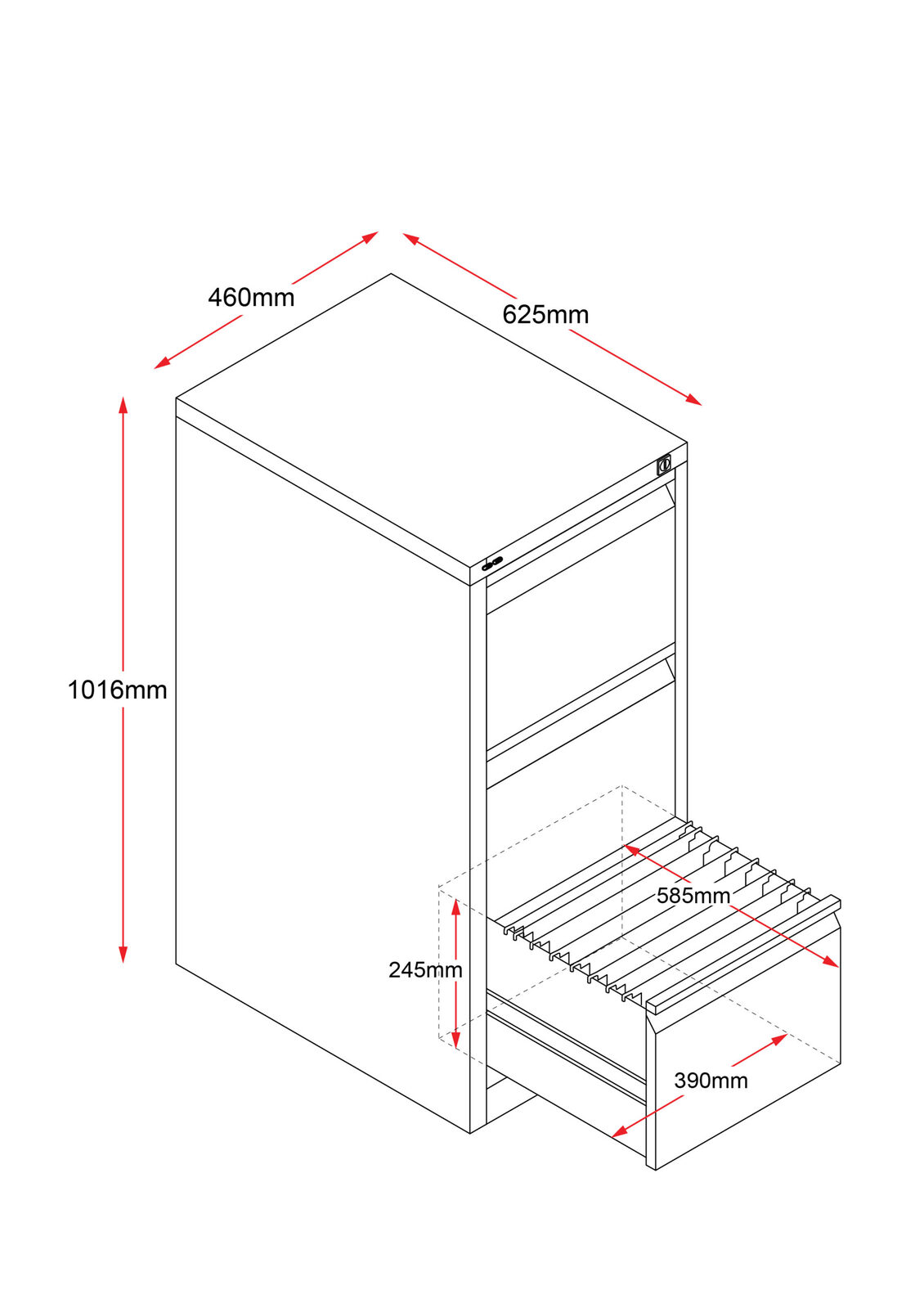 460mm

625mm

1016mm

585mm

245mm

390mm