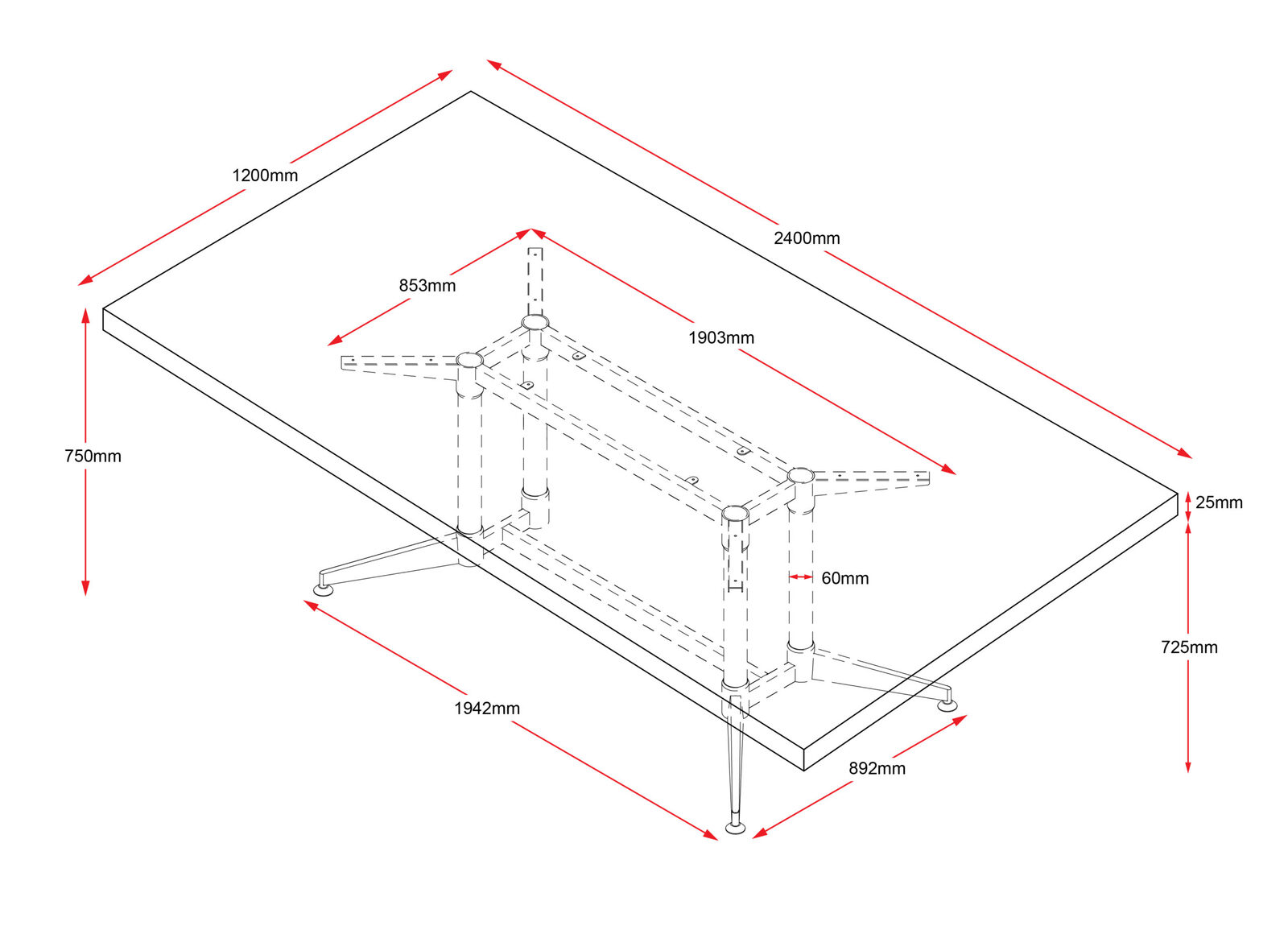 1200mm

2400mm

853mm

1903mm

750mm

25mm

60mm

725mm

1942mm

892mm