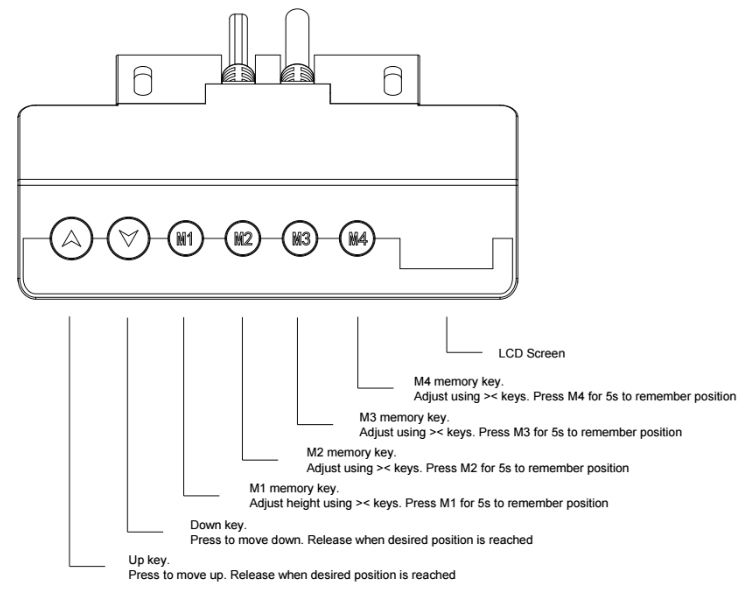 M1 M2 M3 M4

LCD Screen

M4 memory key.
Adjust using >< keys. Press M4 for 5s to remember position

M3 memory key.
Adjust using >< keys. Press M3 for 5s to remember position

M2 memory key.
Adjust using >< keys. Press M2 for 5s to remember position

M1 memory key.
Adjust height using >< keys. Press M1 for 5s to remember position

Down key.
Press to move down. Release when desired position is reached

Up key.
Press to move up. Release when desired position is reached