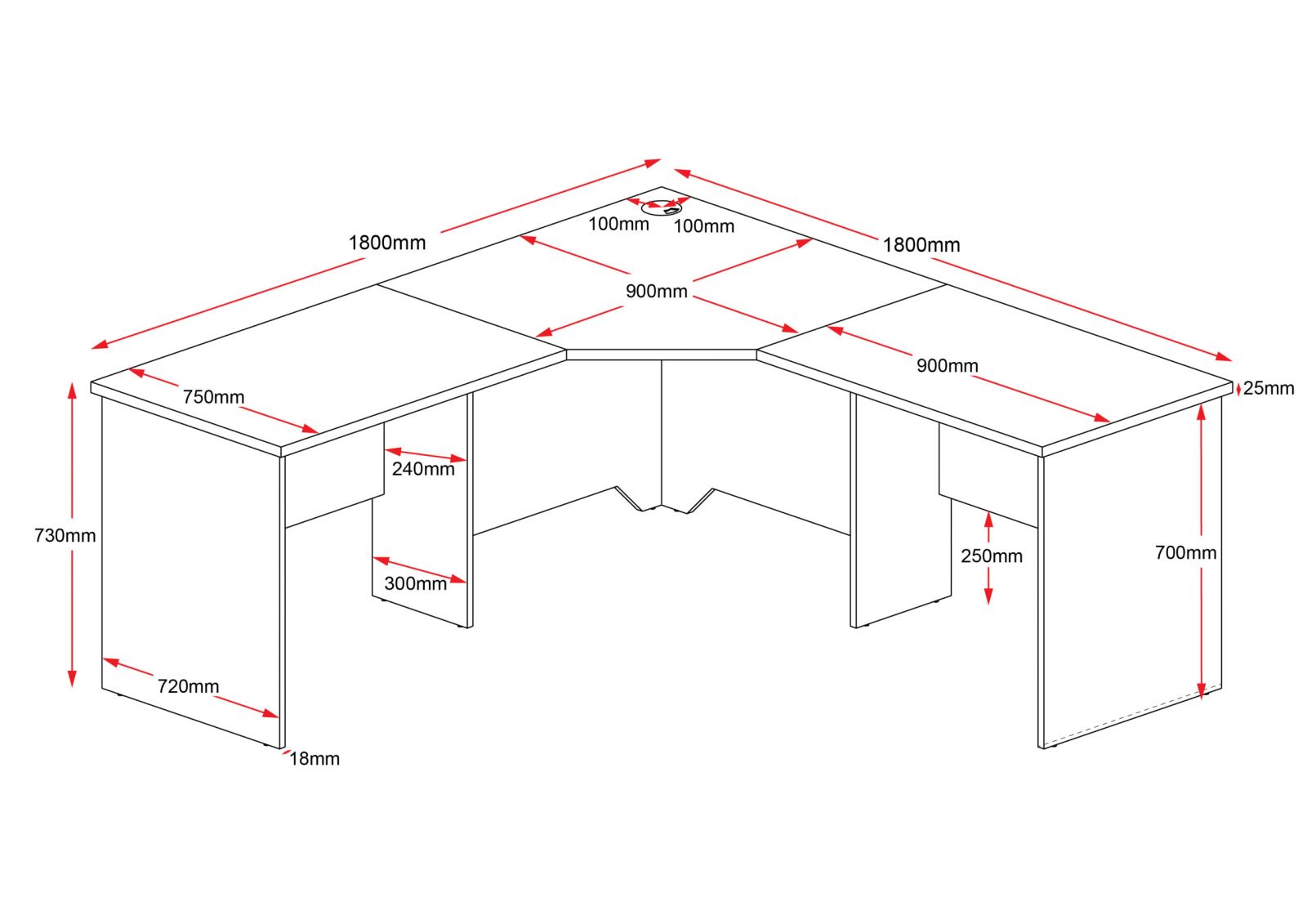 1800mm
100mm
100mm
1800mm
900mm
900mm
750mm
25mm
240mm
730mm
250mm
700mm
300mm
720mm
18mm